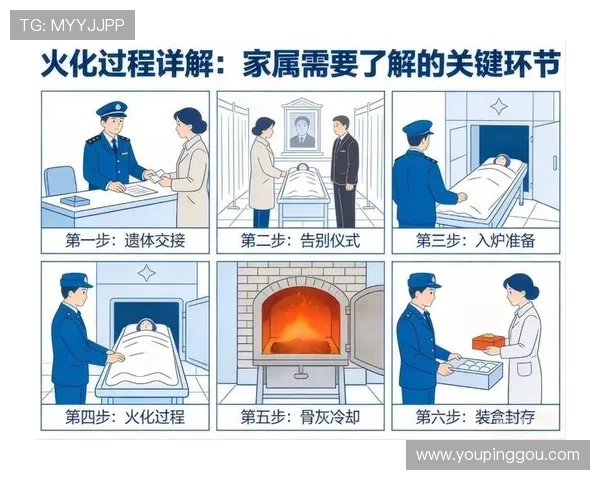 TG: MYYJJPP

火化过程详解：家属需要了解的关键环节

第一步：遗体交接

第二步：告别仪式

第三步：入炉准备

第四步：火化过程

第五步：骨灰冷却

第六步：装盒封存

www.youpinggou.com